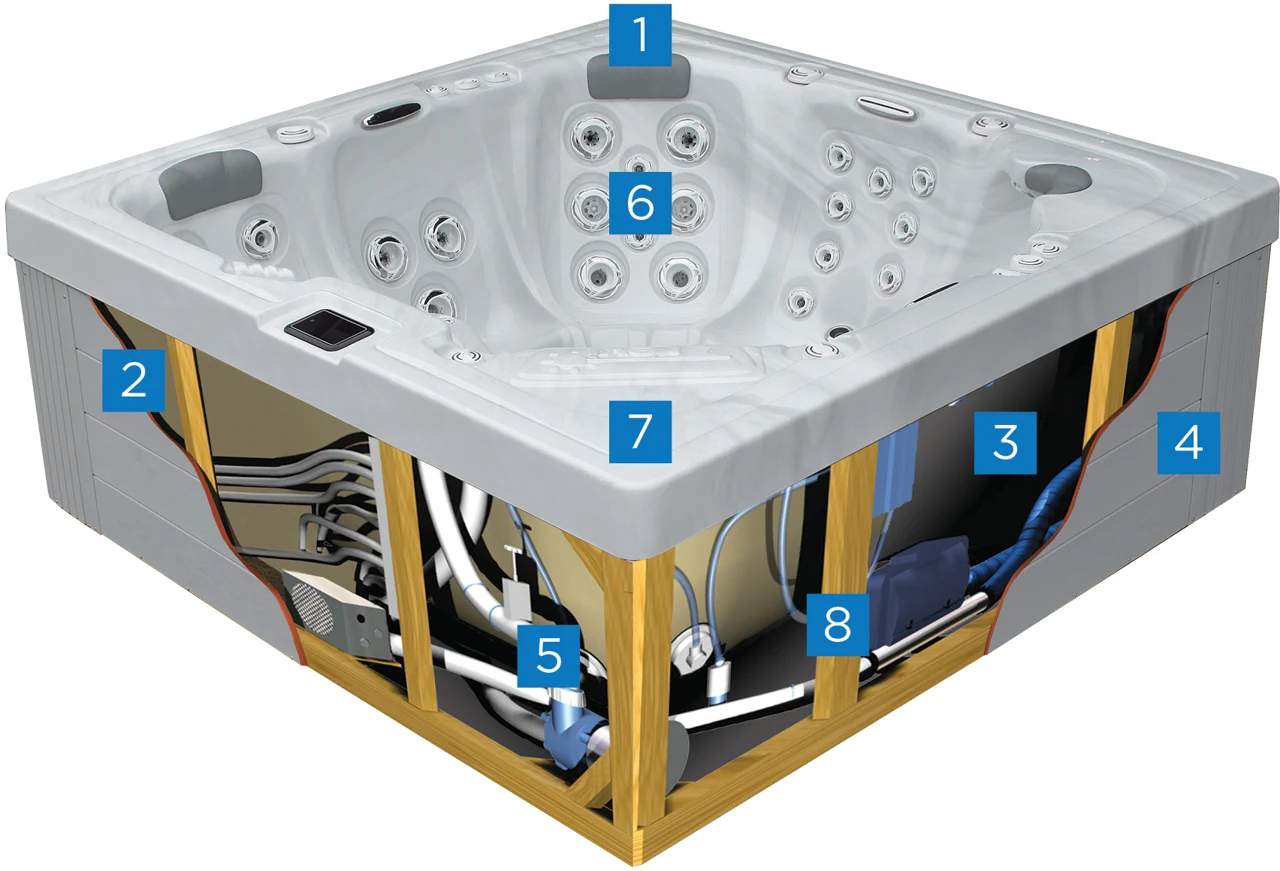 1
6
2
7
3
4
5
8